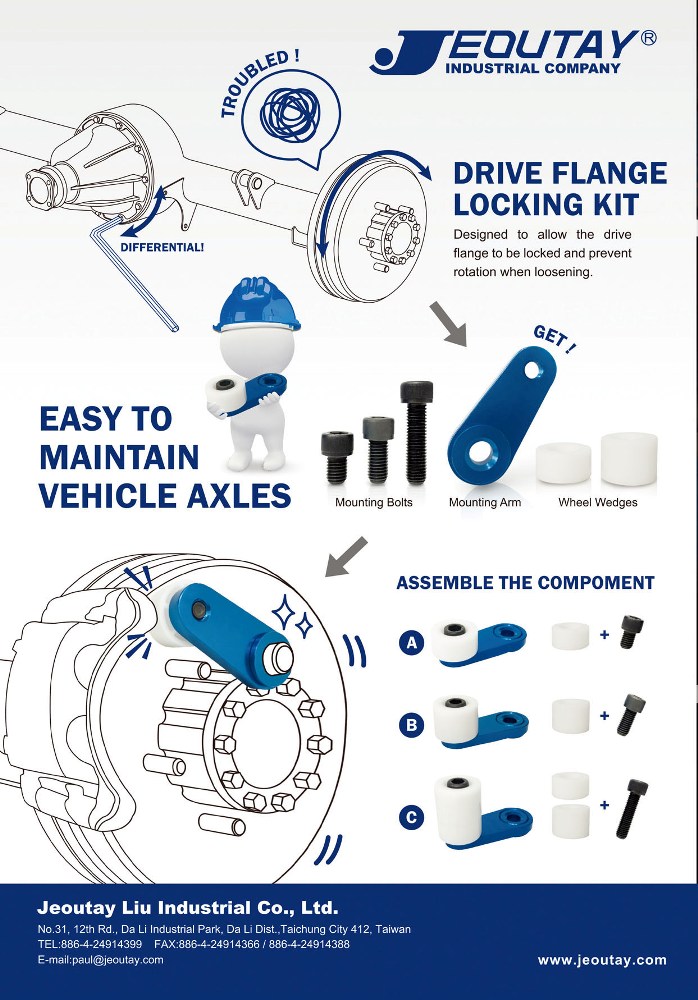 JEOUTAY®
INDUSTRIAL COMPANY

TROUBLED !

DIFFERENTIAL!

DRIVE FLANGE LOCKING KIT

Designed to allow the drive flange to be locked and prevent rotation when loosening.

GET !

EASY TO MAINTAIN VEHICLE AXLES

Mounting Bolts

Mounting Arm

Wheel Wedges

ASSEMBLE THE COMPOMENT

A

+

B

+

C

+

Jeoutay Liu Industrial Co., Ltd.

No.31, 12th Rd., Da Li Industrial Park, Da Li Dist.,Taichung City 412, Taiwan
TEL:886-4-24914399 FAX:886-4-24914366 / 886-4-24914388
E-mail:paul@jeoutay.com

www.jeoutay.com