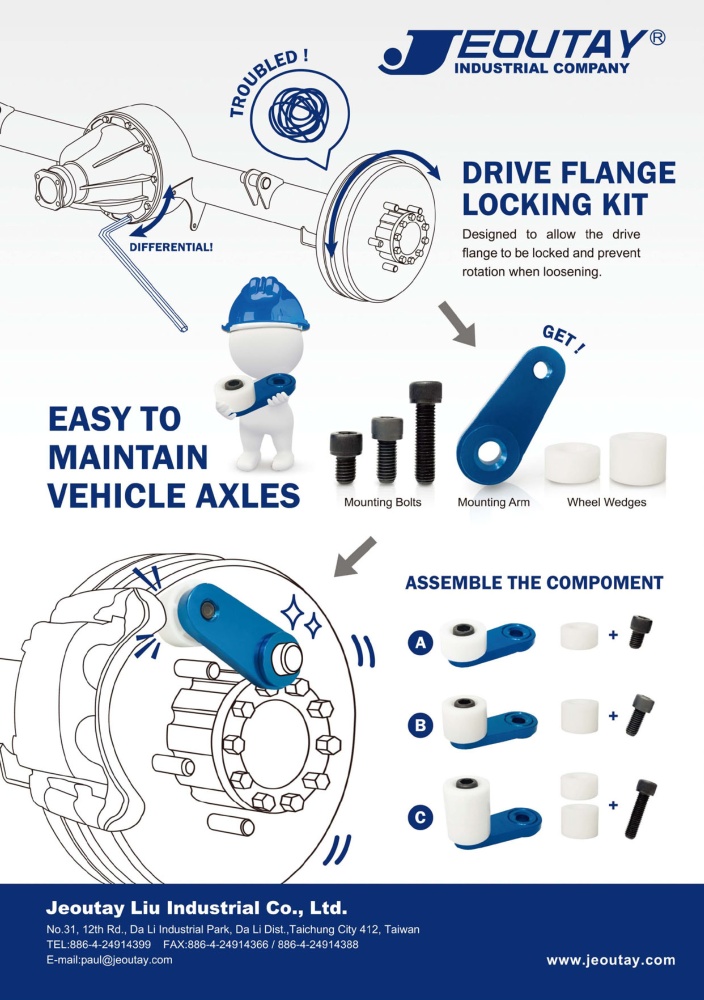 JEOUTAY®
INDUSTRIAL COMPANY

TROUBLED !

DIFFERENTIAL!

DRIVE FLANGE LOCKING KIT

Designed to allow the drive flange to be locked and prevent rotation when loosening.

GET !

EASY TO MAINTAIN VEHICLE AXLES

Mounting Bolts

Mounting Arm

Wheel Wedges

ASSEMBLE THE COMPOMENT

A

+

B

+

C

+

Jeoutay Liu Industrial Co., Ltd.

No.31, 12th Rd., Da Li Industrial Park, Da Li Dist.,Taichung City 412, Taiwan
TEL:886-4-24914399 FAX:886-4-24914366 / 886-4-24914388
E-mail:paul@jeoutay.com

www.jeoutay.com