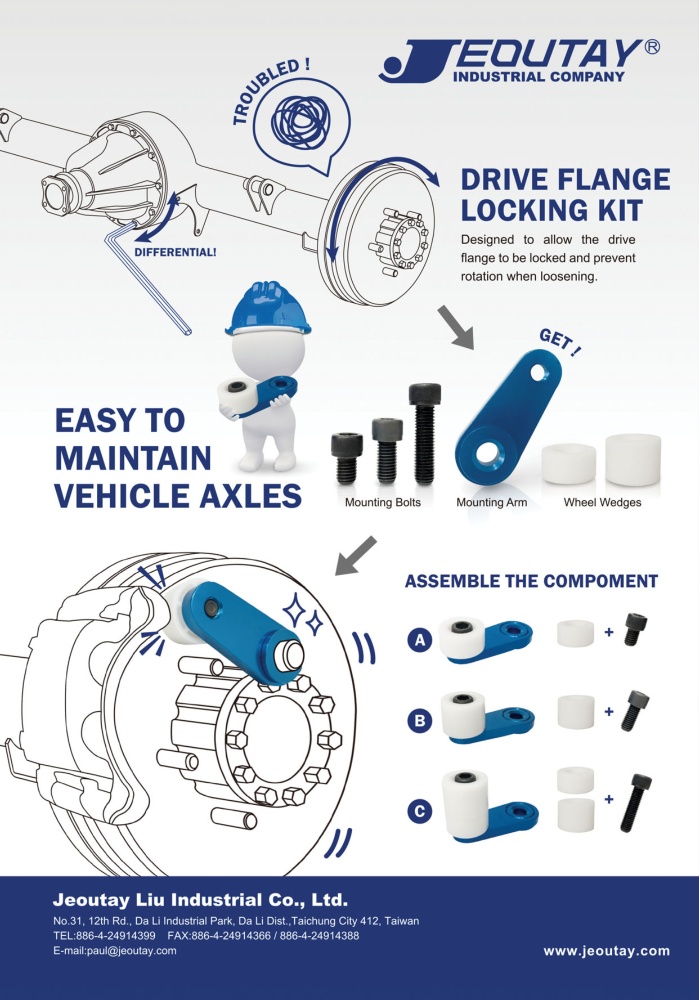 JEOUTAY®
INDUSTRIAL COMPANY

TROUBLED !

DIFFERENTIAL!

DRIVE FLANGE LOCKING KIT

Designed to allow the drive flange to be locked and prevent rotation when loosening.

GET !

EASY TO MAINTAIN VEHICLE AXLES

Mounting Bolts

Mounting Arm

Wheel Wedges

ASSEMBLE THE COMPOMENT

A +

B +

C +

Jeoutay Liu Industrial Co., Ltd.

No.31, 12th Rd., Da Li Industrial Park, Da Li Dist.,Taichung City 412, Taiwan
TEL:886-4-24914399 FAX:886-4-24914366 / 886-4-24914388
E-mail:paul@jeoutay.com

www.jeoutay.com