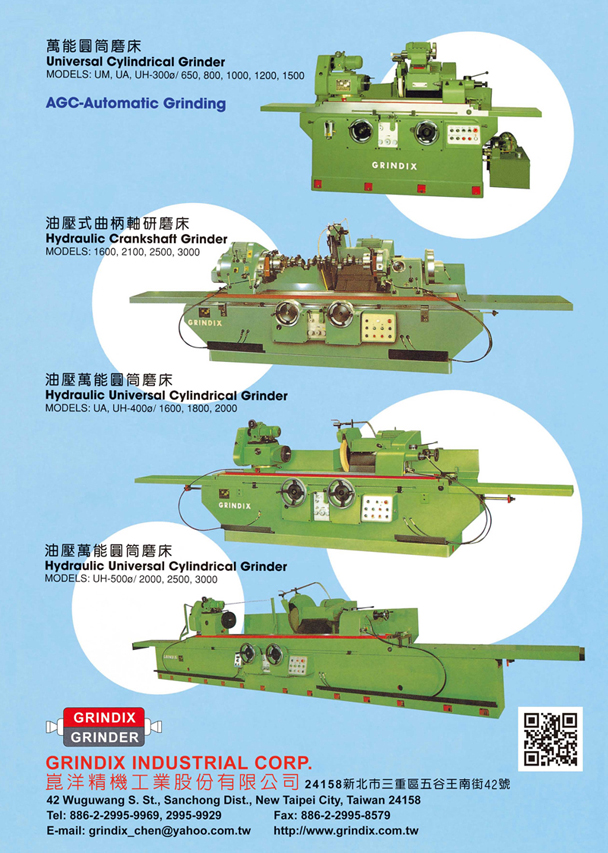 萬能圓筒磨床
Universal Cylindrical Grinder
MODELS: UM, UA, UH-300ø/ 650, 800, 1000, 1200, 1500

AGC-Automatic Grinding

GRINDIX

油壓式曲柄軸研磨床
Hydraulic Crankshaft Grinder
MODELS: 1600, 2100, 2500, 3000

GRINDIX

油壓萬能圓筒磨床
Hydraulic Universal Cylindrical Grinder
MODELS: UA, UH-400ø/ 1600, 1800, 2000

GRINDIX

油壓萬能圓筒磨床
Hydraulic Universal Cylindrical Grinder
MODELS: UH-500ø/ 2000, 2500, 3000

GRINDIX
GRINDER

GRINDIX INDUSTRIAL CORP.
崑洋精機工業股份有限公司 24158新北市三重區五谷王南街42號
42 Wuguwang S. St., Sanchong Dist., New Taipei City, Taiwan 24158
Tel: 886-2-2995-9969, 2995-9929 Fax: 886-2-2995-8579
E-mail: grindix_chen@yahoo.com.tw http://www.grindix.com.tw