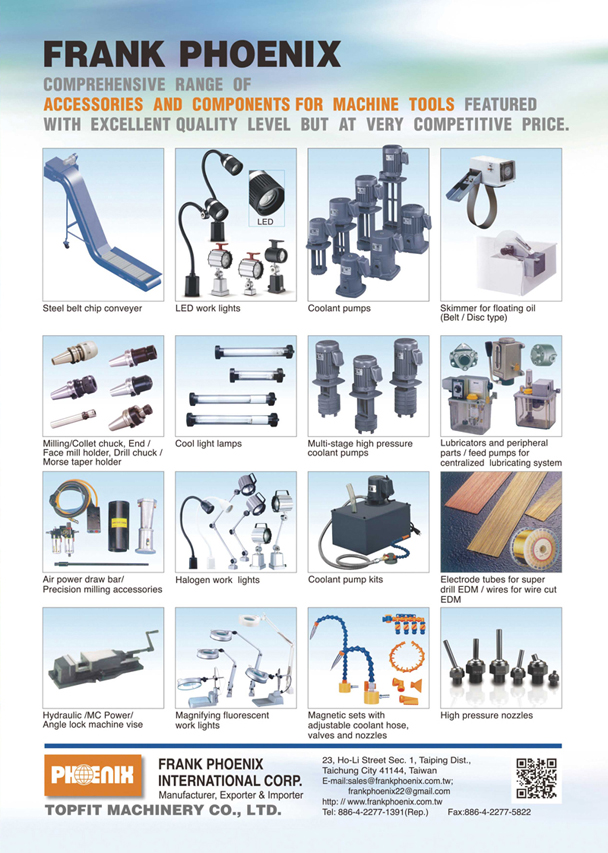 FRANK PHOENIX

COMPREHENSIVE RANGE OF ACCESSORIES AND COMPONENTS FOR MACHINE TOOLS FEATURED WITH EXCELLENT QUALITY LEVEL BUT AT VERY COMPETITIVE PRICE.

Steel belt chip conveyer

LED

LED work lights

Coolant pumps

Skimmer for floating oil (Belt / Disc type)

Milling/Collet chuck, End / Face mill holder, Drill chuck / Morse taper holder

Cool light lamps

Multi-stage high pressure coolant pumps

Lubricators and peripheral parts / feed pumps for centralized lubricating system

Air power draw bar/ Precision milling accessories

Halogen work lights

Coolant pump kits

Electrode tubes for super drill EDM / wires for wire cut EDM

Hydraulic /MC Power/ Angle lock machine vise

Magnifying fluorescent work lights

Magnetic sets with adjustable coolant hose, valves and nozzles

High pressure nozzles

PHOENIX

FRANK PHOENIX INTERNATIONAL CORP.
Manufacturer, Exporter & Importer

TOPFIT MACHINERY CO., LTD.

23, Ho-Li Street Sec. 1, Taiping Dist., Taichung City 41144, Taiwan
E-mail:sales@frankphoenix.com.tw; frankphoenix22@gmail.com
http: // www.frankphoenix.com.tw
Tel: 886-4-2277-1391(Rep.) Fax:886-4-2277-5822