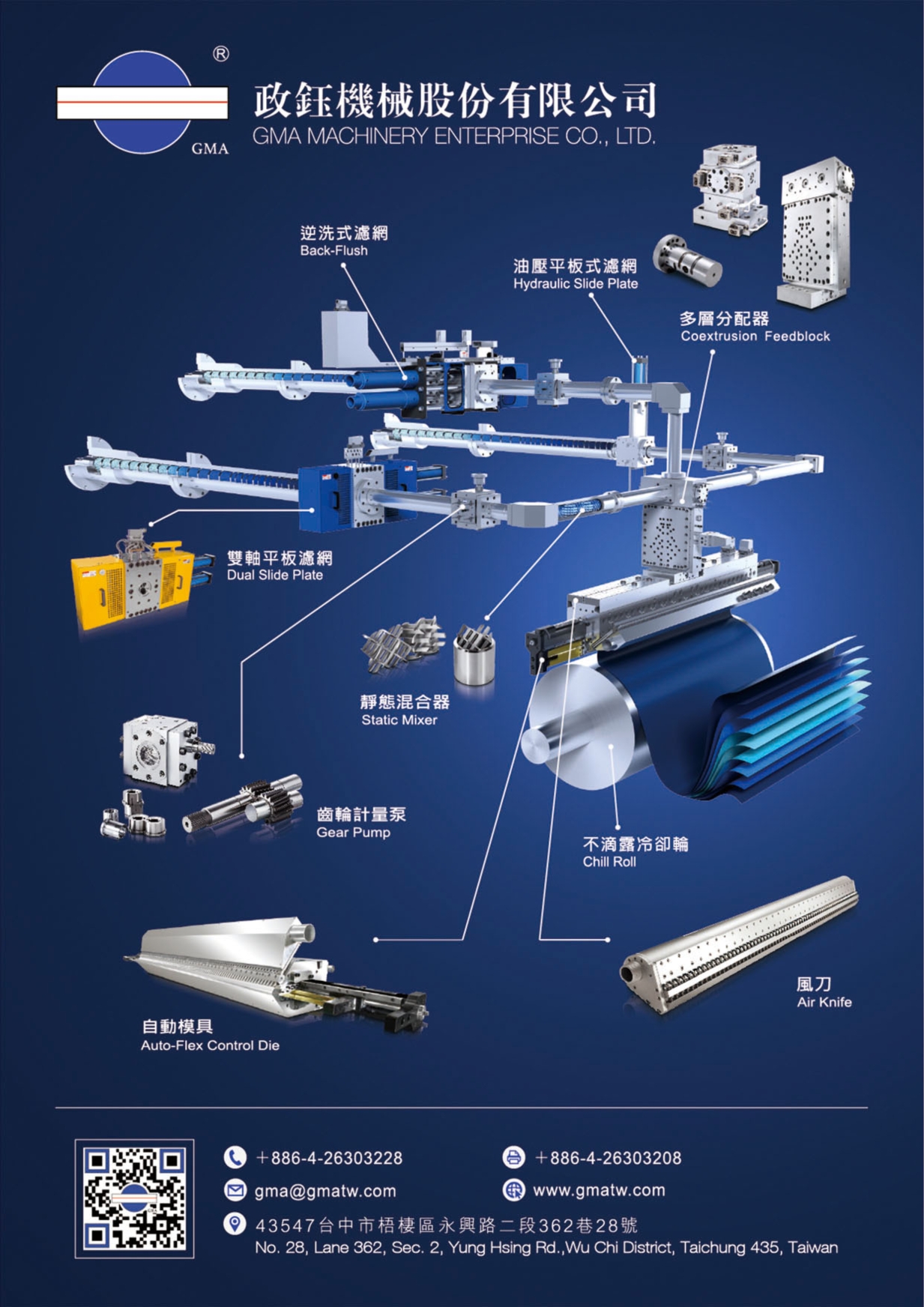 ®
GMA
政鈺機械股份有限公司
GMA MACHINERY ENTERPRISE CO., LTD.

逆洗式濾網
Back-Flush

油壓平板式濾網
Hydraulic Slide Plate

多層分配器
Coextrusion Feedblock

雙軸平板濾網
Dual Slide Plate

靜態混合器
Static Mixer

齒輪計量泵
Gear Pump

不滴露冷卻輪
Chill Roll

風刀
Air Knife

自動模具
Auto-Flex Control Die

+886-4-26303228
+886-4-26303208
gma@gmatw.com
www.gmatw.com
43547台中市梧棲區永興路二段362巷28號
No. 28, Lane 362, Sec. 2, Yung Hsing Rd.,Wu Chi District, Taichung 435, Taiwan