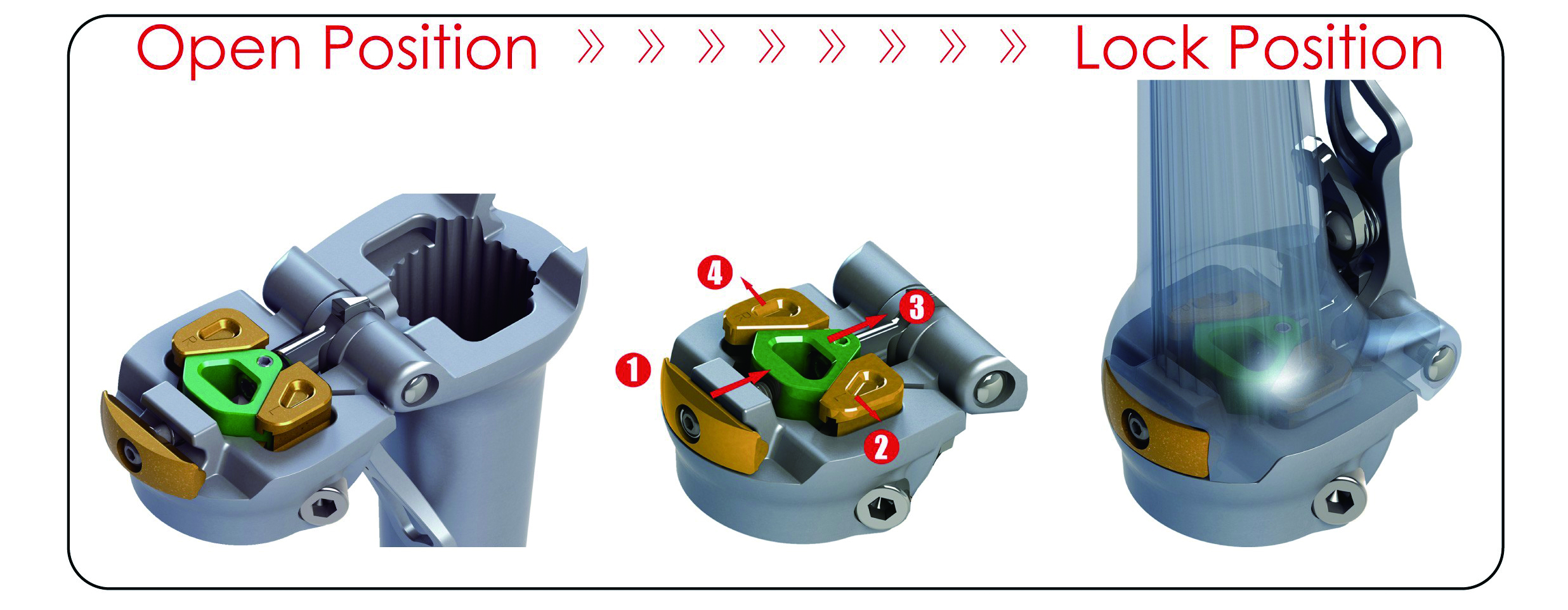 Open Position » » » » » » » » Lock Position

4
3
1
2