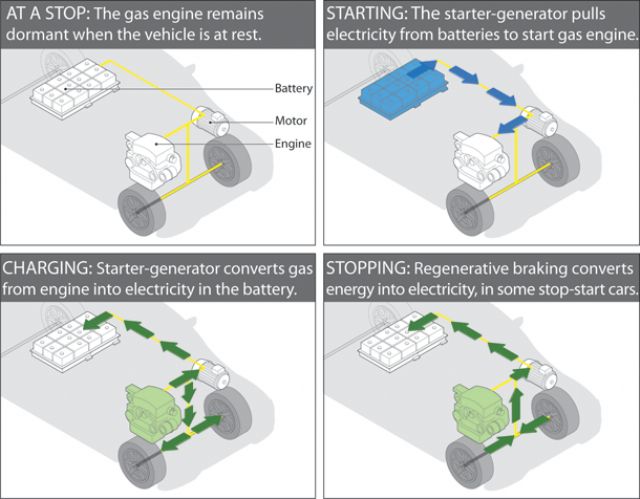 AT A STOP: The gas engine remains dormant when the vehicle is at rest.

Battery

Motor

Engine

STARTING: The starter-generator pulls electricity from batteries to start gas engine.

CHARGING: Starter-generator converts gas from engine into electricity in the battery.

STOPPING: Regenerative braking converts energy into electricity, in some stop-start cars.