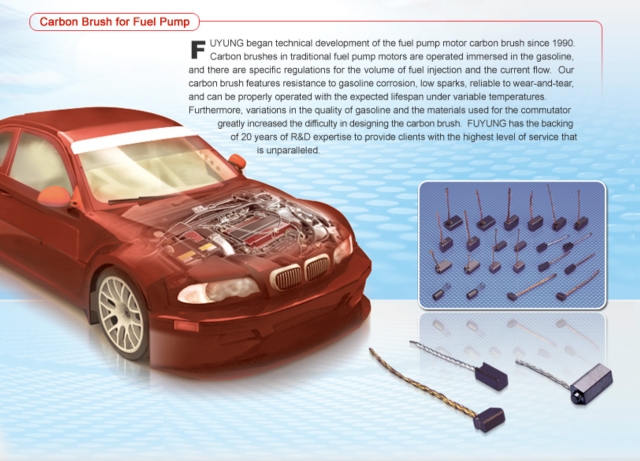 Carbon Brush for Fuel Pump

FUYUNG began technical development of the fuel pump motor carbon brush since 1990. Carbon brushes in traditional fuel pump motors are operated immersed in the gasoline, and there are specific regulations for the volume of fuel injection and the current flow. Our carbon brush features resistance to gasoline corrosion, low sparks, reliable to wear-and-tear, and can be properly operated with the expected lifespan under variable temperatures. Furthermore, variations in the quality of gasoline and the materials used for the commutator greatly increased the difficulty in designing the carbon brush. FUYUNG has the backing of 20 years of R&D expertise to provide clients with the highest level of service that is unparalleled.