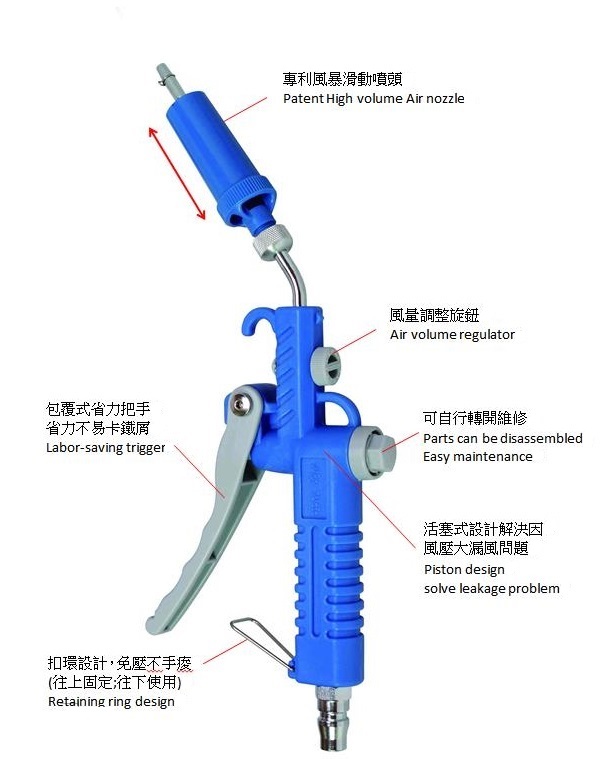 專利風暴滑動噴頭
Patent High volume Air nozzle

風量調整旋鈕
Air volume regulator

包覆式省力把手
省力不易卡鐵屑
Labor-saving trigger

可自行轉開維修
Parts can be disassembled
Easy maintenance

活塞式設計解決因
風壓大漏風問題
Piston design
solve leakage problem

扣環設計，免壓不手痠
(往上固定;往下使用)
Retaining ring design