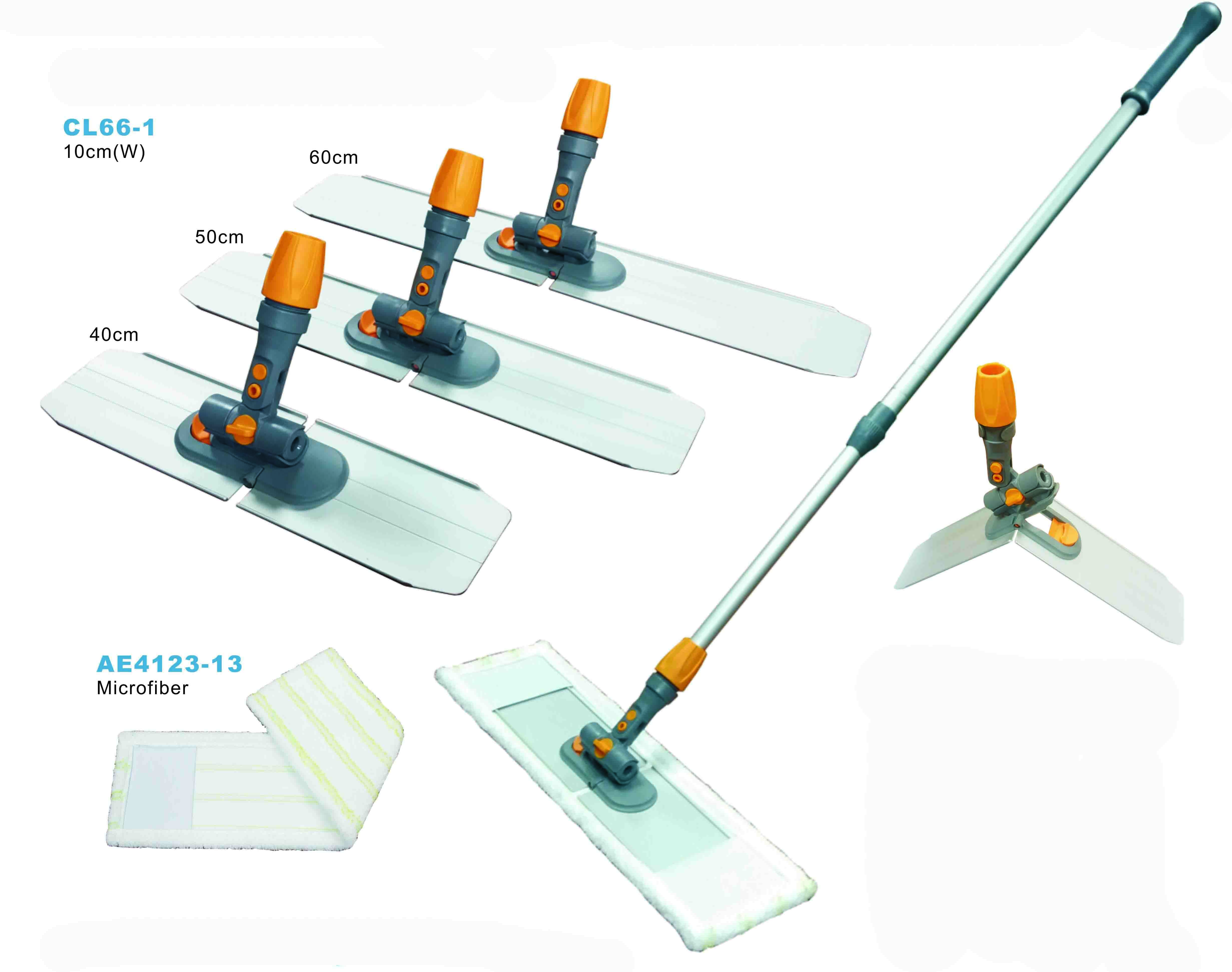 CL66-1
10cm(W)

60cm

50cm

40cm

AE4123-13
Microfiber