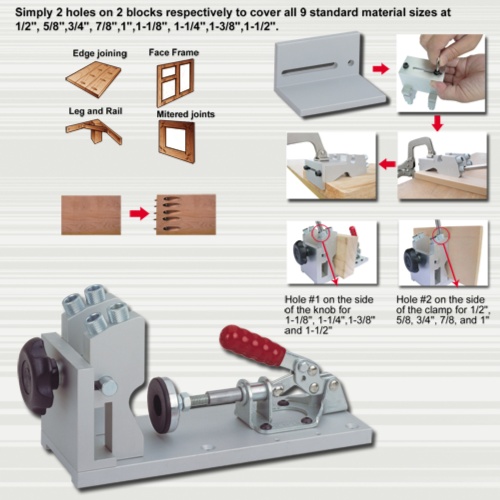 Simply 2 holes on 2 blocks respectively to cover all 9 standard material sizes at 1/2", 5/8",3/4", 7/8",1",1-1/8", 1-1/4",1-3/8",1-1/2".

Edge joining

Face Frame

Leg and Rail

Mitered joints

Hole #1 on the side of the knob for 1-1/8", 1-1/4",1-3/8" and 1-1/2"

Hole #2 on the side of the clamp for 1/2", 5/8, 3/4", 7/8, and 1"