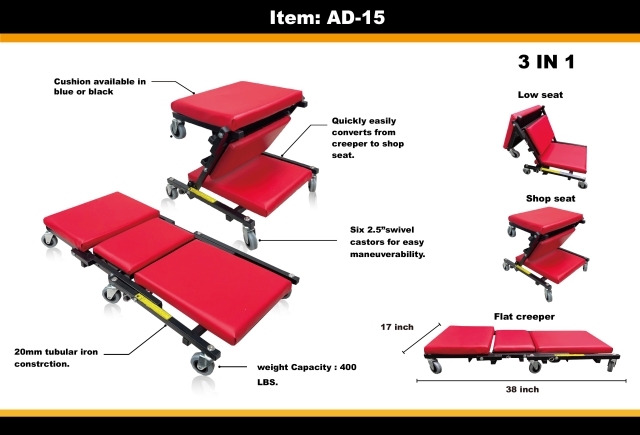 Item: AD-15

3 IN 1

Cushion available in blue or black

Quickly easily converts from creeper to shop seat.

Six 2.5"swivel castors for easy maneuverability.

20mm tubular iron constrction.

weight Capacity : 400 LBS.

Low seat

Shop seat

Flat creeper

17 inch

38 inch