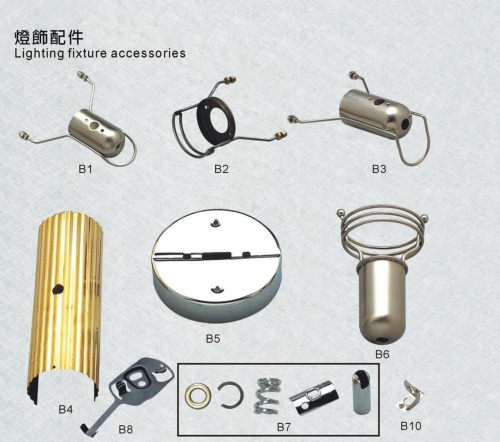 燈飾配件
Lighting fixture accessories

B1

B2

B3

B4

B5

B6

B8

B7

B10