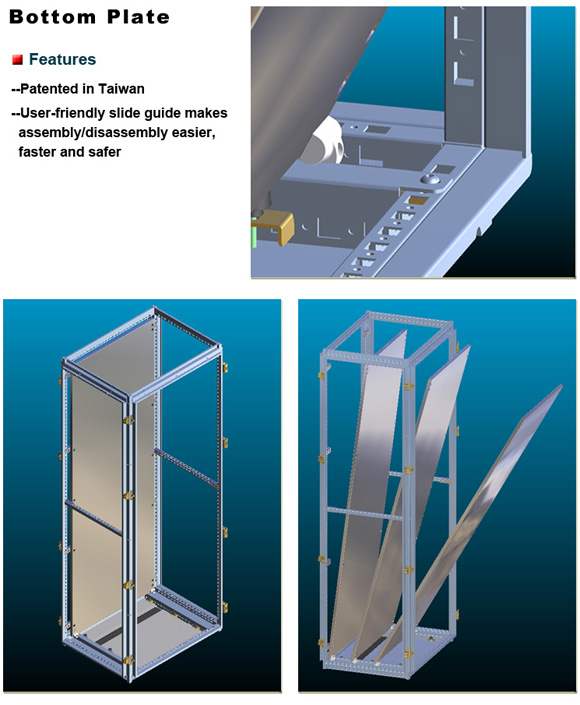 Bottom Plate

Features

--Patented in Taiwan

--User-friendly slide guide makes assembly/disassembly easier, faster and safer