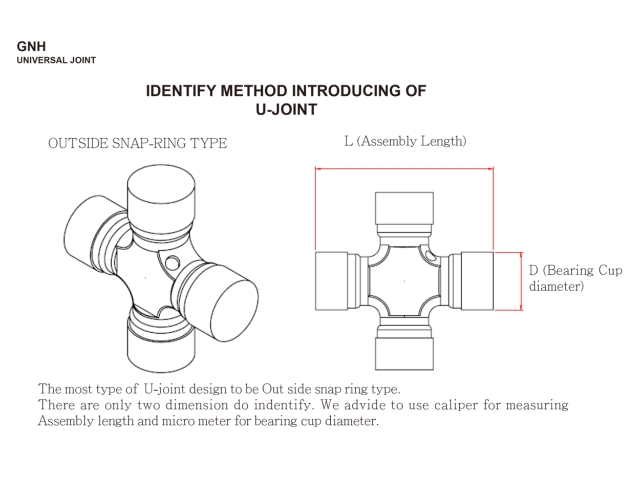 GNH
UNIVERSAL JOINT

IDENTIFY METHOD INTRODUCING OF U-JOINT

OUTSIDE SNAP-RING TYPE

L (Assembly Length)

D (Bearing Cup diameter)

The most type of U-joint design to be Out side snap ring type.
There are only two dimension do indentify. We advide to use caliper for measuring Assembly length and micro meter for bearing cup diameter.