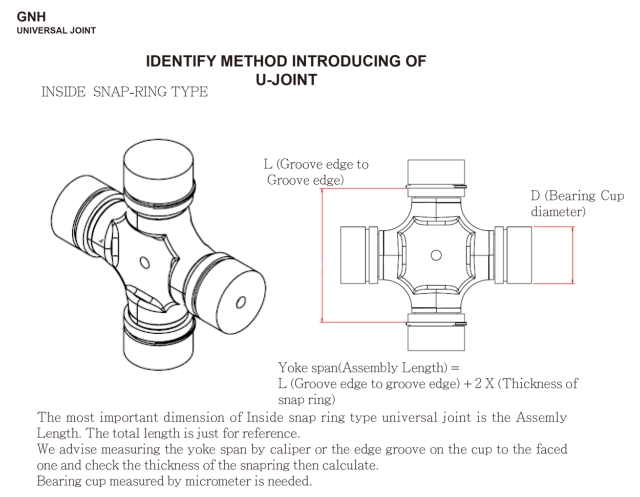 GNH
UNIVERSAL JOINT

IDENTIFY METHOD INTRODUCING OF U-JOINT

INSIDE SNAP-RING TYPE

L (Groove edge to Groove edge)

D (Bearing Cup diameter)

Yoke span(Assembly Length) = L (Groove edge to groove edge) + 2 X (Thickness of snap ring)

The most important dimension of Inside snap ring type universal joint is the Assemly Length. The total length is just for reference.
We advise measuring the yoke span by caliper or the edge groove on the cup to the faced one and check the thickness of the snapring then calculate.
Bearing cup measured by micrometer is needed.