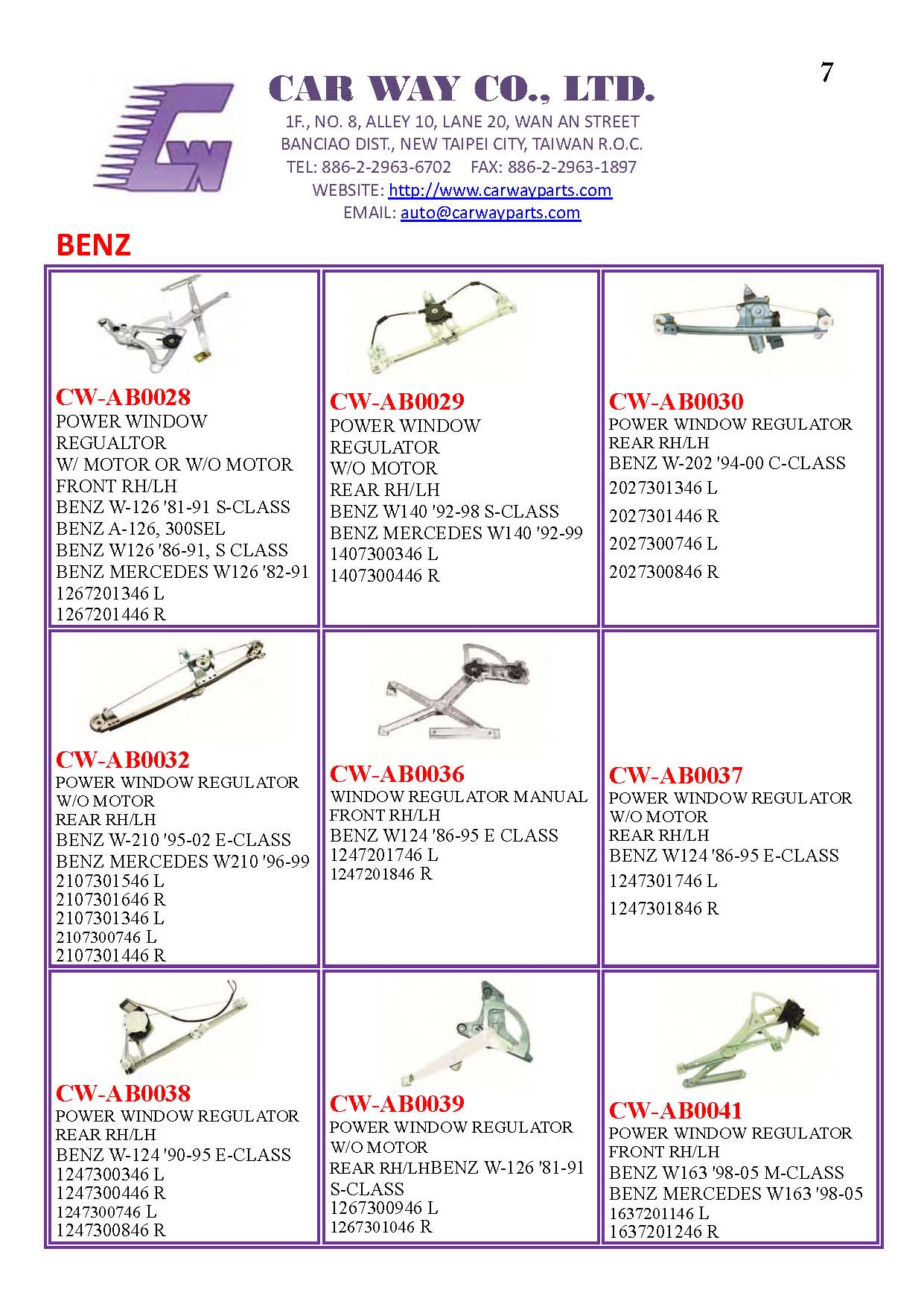 7

CAR WAY CO., LTD.
1F., NO. 8, ALLEY 10, LANE 20, WAN AN STREET
BANCIAO DIST., NEW TAIPEI CITY, TAIWAN R.O.C.
TEL: 886-2-2963-6702 FAX: 886-2-2963-1897
WEBSITE: http://www.carwayparts.com
EMAIL: auto@carwayparts.com

BENZ

CW-AB0028
POWER WINDOW REGUALTOR
W/ MOTOR OR W/O MOTOR
FRONT RH/LH
BENZ W-126 '81-91 S-CLASS
BENZ A-126, 300SEL
BENZ W126 '86-91, S CLASS
BENZ MERCEDES W126 '82-91
1267201346 L
1267201446 R

CW-AB0029
POWER WINDOW REGULATOR
W/O MOTOR
REAR RH/LH
BENZ W140 '92-98 S-CLASS
BENZ MERCEDES W140 '92-99
1407300346 L
1407300446 R

CW-AB0030
POWER WINDOW REGULATOR
REAR RH/LH
BENZ W-202 '94-00 C-CLASS
2027301346 L
2027301446 R
2027300746 L
2027300846 R

CW-AB0032
POWER WINDOW REGULATOR
W/O MOTOR
REAR RH/LH
BENZ W-210 '95-02 E-CLASS
BENZ MERCEDES W210 '96-99
2107301546 L
2107301646 R
2107301346 L
2107300746 L
2107301446 R

CW-AB0036
WINDOW REGULATOR MANUAL
FRONT RH/LH
BENZ W124 '86-95 E CLASS
1247201746 L
1247201846 R

CW-AB0037
POWER WINDOW REGULATOR
W/O MOTOR
REAR RH/LH
BENZ W124 '86-95 E-CLASS
1247301746 L
1247301846 R

CW-AB0038
POWER WINDOW REGULATOR
REAR RH/LH
BENZ W-124 '90-95 E-CLASS
1247300346 L
1247300446 R
1247300746 L
1247300846 R

CW-AB0039
POWER WINDOW REGULATOR
W/O MOTOR
REAR RH/LHBENZ W-126 '81-91 S-CLASS
1267300946 L
1267301046 R

CW-AB0041
POWER WINDOW REGULATOR
FRONT RH/LH
BENZ W163 '98-05 M-CLASS
BENZ MERCEDES W163 '98-05
1637201146 L
1637201246 R