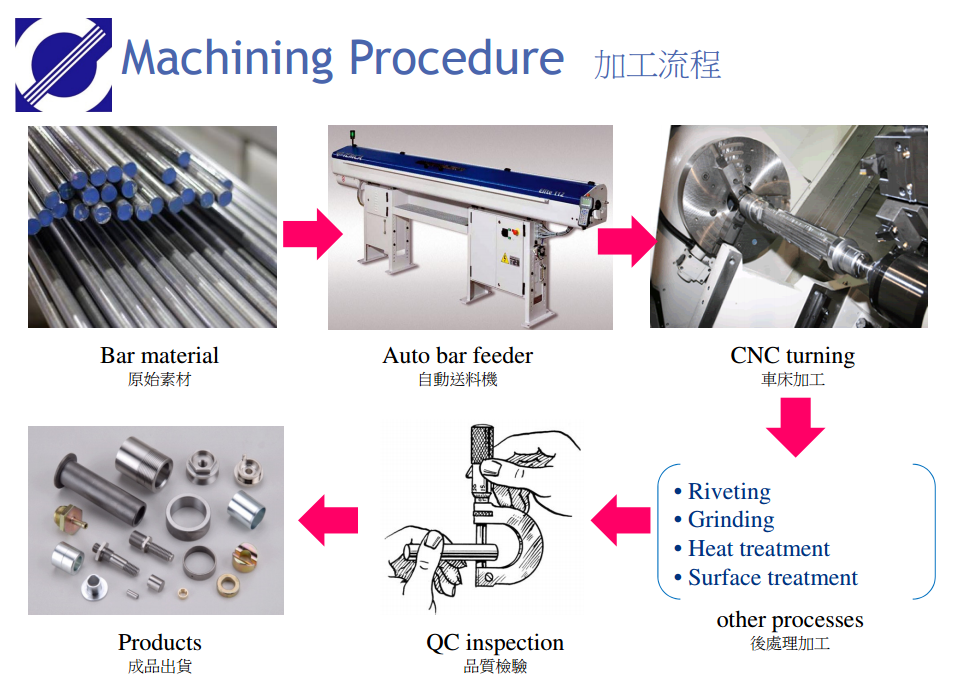 Machining Procedure 加工流程

Bar material
原始素材

Auto bar feeder
自動送料機

CNC turning
車床加工

• Riveting
• Grinding
• Heat treatment
• Surface treatment

other processes
後處理加工

QC inspection
品質檢驗

Products
成品出貨