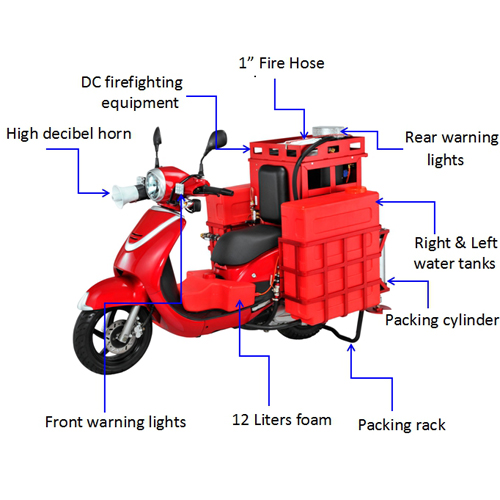 1” Fire Hose

DC firefighting equipment

High decibel horn

Rear warning lights

Right & Left water tanks

Packing cylinder

Front warning lights

12 Liters foam

Packing rack