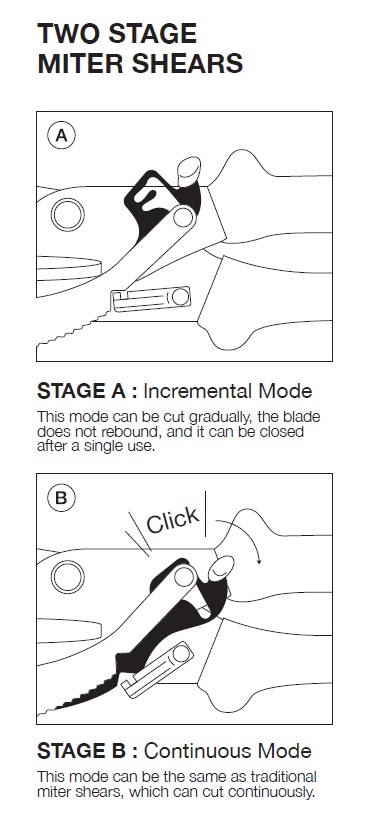 TWO STAGE MITER SHEARS

A

STAGE A : Incremental Mode

This mode can be cut gradually, the blade does not rebound, and it can be closed after a single use.

B

Click

STAGE B : Continuous Mode

This mode can be the same as traditional miter shears, which can cut continuously.