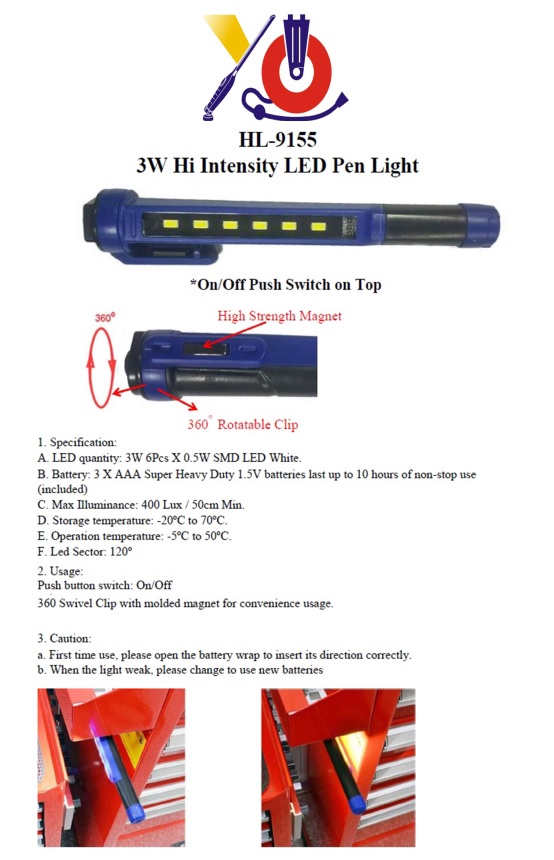 HL-9155
3W Hi Intensity LED Pen Light

*On/Off Push Switch on Top

360°

High Strength Magnet

360° Rotatable Clip

1. Specification:
A. LED quantity: 3W 6Pcs X 0.5W SMD LED White.
B. Battery: 3 X AAA Super Heavy Duty 1.5V batteries last up to 10 hours of non-stop use (included)
C. Max Illuminance: 400 Lux / 50cm Min.
D. Storage temperature: -20°C to 70°C.
E. Operation temperature: -5°C to 50°C.
F. Led Sector: 120°

2. Usage:
Push button switch: On/Off
360 Swivel Clip with molded magnet for convenience usage.

3. Caution:
a. First time use, please open the battery wrap to insert its direction correctly.
b. When the light weak, please change to use new batteries