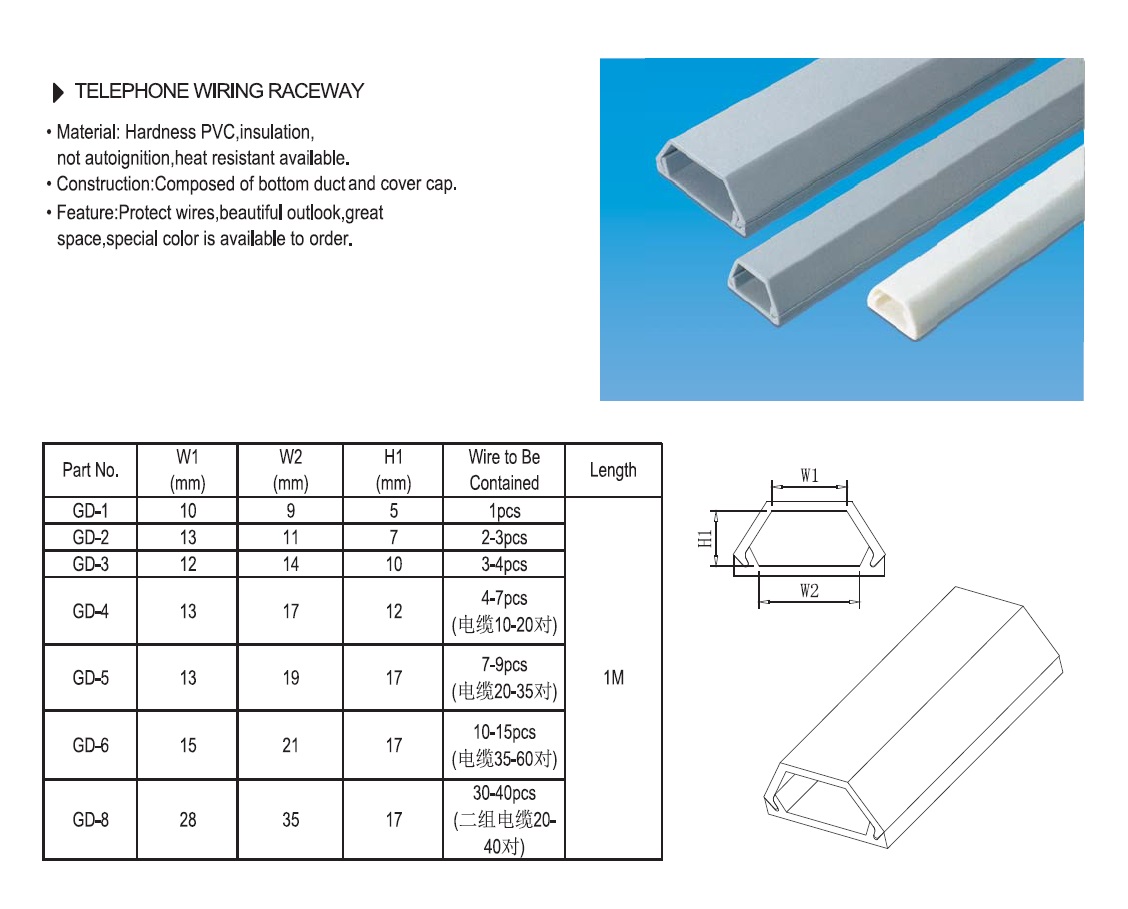 TELEPHONE WIRING RACEWAY

• Material: Hardness PVC,insulation, not autoignition,heat resistant available.
• Construction:Composed of bottom duct and cover cap.
• Feature:Protect wires,beautiful outlook,great space,special color is available to order.

| Part No. | W1 (mm) | W2 (mm) | H1 (mm) | Wire to Be Contained | Length |
|---|---|---|---|---|---|
| GD-1 | 10 | 9 | 5 | 1pcs | 1M |
| GD-2 | 13 | 11 | 7 | 2-3pcs | |
| GD-3 | 12 | 14 | 10 | 3-4pcs | |
| GD-4 | 13 | 17 | 12 | 4-7pcs (电缆10-20对) | |
| GD-5 | 13 | 19 | 17 | 7-9pcs (电缆20-35对) | |
| GD-6 | 15 | 21 | 17 | 10-15pcs (电缆35-60对) | |
| GD-8 | 28 | 35 | 17 | 30-40pcs (二组电缆20-40对) | |

W1
H1
W2