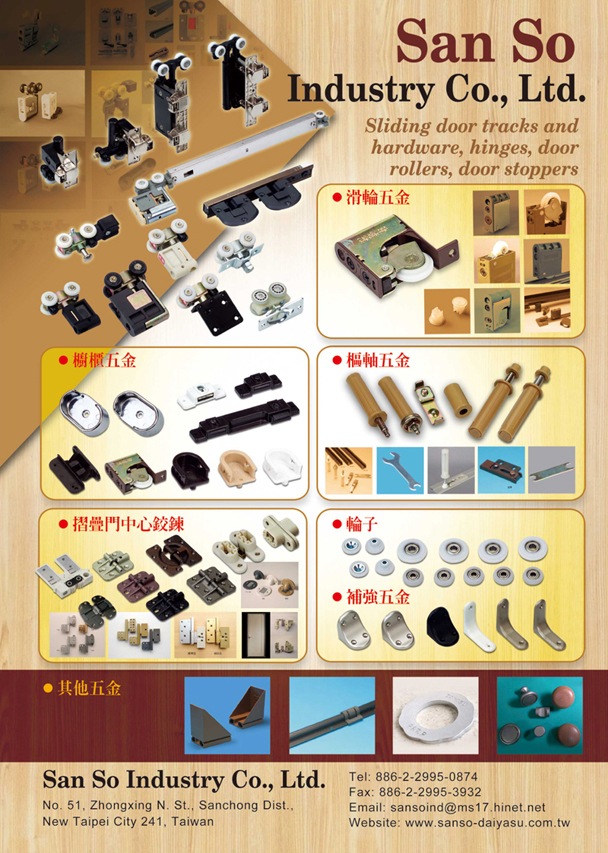 San So
Industry Co., Ltd.

Sliding door tracks and hardware, hinges, door rollers, door stoppers

● 滑輪五金

● 櫥櫃五金

● 樞軸五金

● 摺疊門中心鉸鍊

● 輪子

● 補強五金

● 其他五金

San So Industry Co., Ltd.

No. 51, Zhongxing N. St., Sanchong Dist., New Taipei City 241, Taiwan

Tel: 886-2-2995-0874
Fax: 886-2-2995-3932
Email: sansoind@ms17.hinet.net
Website: www.sanso-daiyasu.com.tw