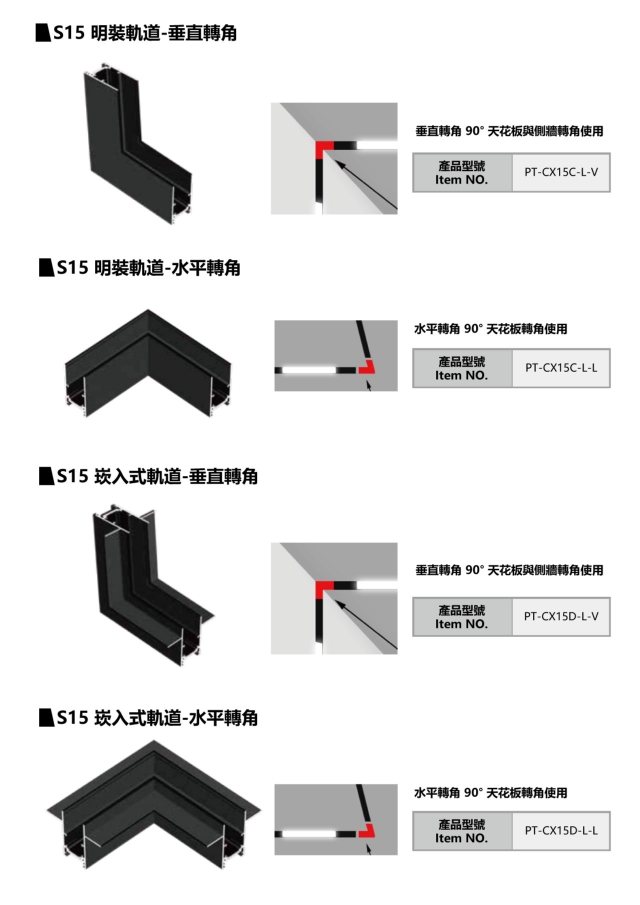 S15 明裝軌道-垂直轉角

垂直轉角 90° 天花板與側牆轉角使用

| 產品型號 Item NO. | PT-CX15C-L-V |
|---|---|

S15 明裝軌道-水平轉角

水平轉角 90° 天花板轉角使用

| 產品型號 Item NO. | PT-CX15C-L-L |
|---|---|

S15 崁入式軌道-垂直轉角

垂直轉角 90° 天花板與側牆轉角使用

| 產品型號 Item NO. | PT-CX15D-L-V |
|---|---|

S15 崁入式軌道-水平轉角

水平轉角 90° 天花板轉角使用

| 產品型號 Item NO. | PT-CX15D-L-L |
|---|---|