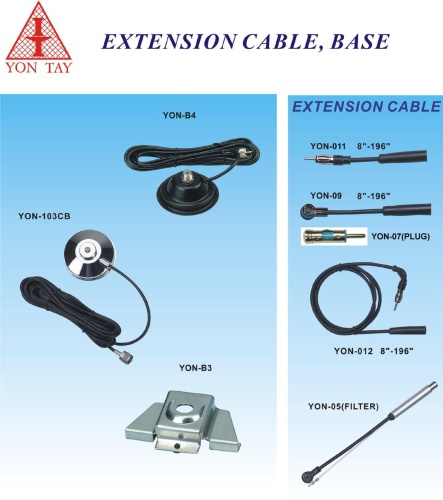 YON TAY

EXTENSION CABLE, BASE

YON-B4

YON-103CB

YON-B3

EXTENSION CABLE

YON-011 8"-196"

YON-09 8"-196"

YON-07(PLUG)

YON-012 8"-196"

YON-05(FILTER)