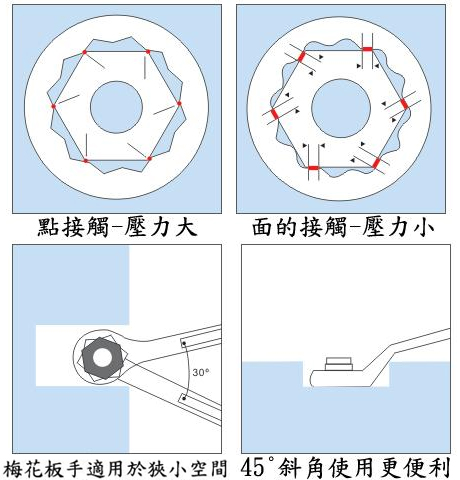 點接觸-壓力大

面的接觸-壓力小

30°

梅花板手適用於狹小空間

45°斜角使用更便利