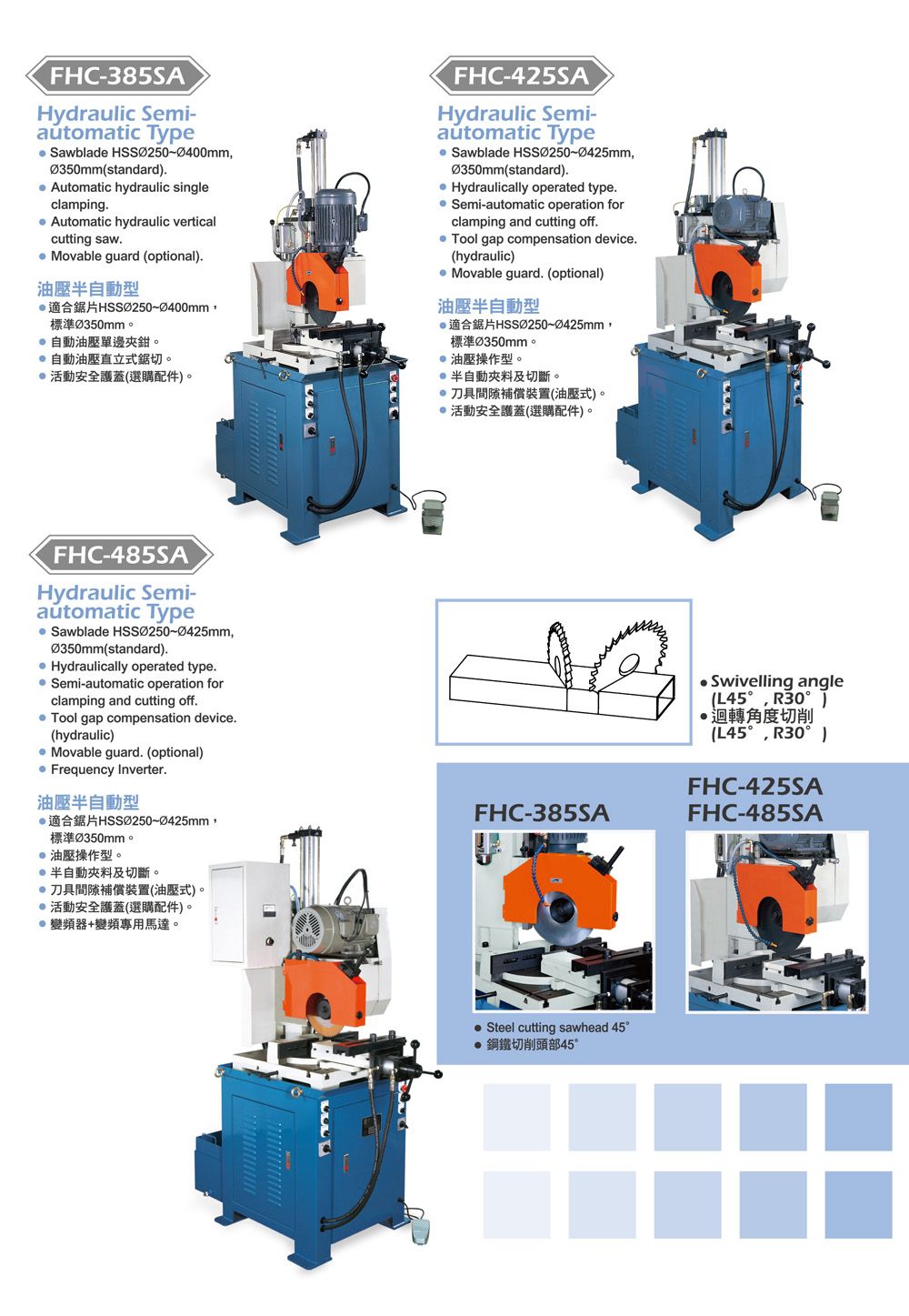 FHC-385SA

Hydraulic Semi-automatic Type

● Sawblade HSSØ250~Ø400mm, Ø350mm(standard).
● Automatic hydraulic single clamping.
● Automatic hydraulic vertical cutting saw.
● Movable guard (optional).

油壓半自動型

● 適合鋸片HSSØ250~Ø400mm，標準Ø350mm。
● 自動油壓單邊夾鉗。
● 自動油壓直立式鋸切。
● 活動安全護蓋(選購配件)。

FHC-425SA

Hydraulic Semi-automatic Type

● Sawblade HSSØ250~Ø425mm, Ø350mm(standard).
● Hydraulically operated type.
● Semi-automatic operation for clamping and cutting off.
● Tool gap compensation device. (hydraulic)
● Movable guard. (optional)

油壓半自動型

● 適合鋸片HSSØ250~Ø425mm，標準Ø350mm。
● 油壓操作型。
● 半自動夾料及切斷。
● 刀具間隙補償裝置(油壓式)。
● 活動安全護蓋(選購配件)。

FHC-485SA

Hydraulic Semi-automatic Type

● Sawblade HSSØ250~Ø425mm, Ø350mm(standard).
● Hydraulically operated type.
● Semi-automatic operation for clamping and cutting off.
● Tool gap compensation device. (hydraulic)
● Movable guard. (optional)
● Frequency Inverter.

油壓半自動型

● 適合鋸片HSSØ250~Ø425mm，標準Ø350mm。
● 油壓操作型。
● 半自動夾料及切斷。
● 刀具間隙補償裝置(油壓式)。
● 活動安全護蓋(選購配件)。
● 變頻器+變頻專用馬達。

● Swivelling angle (L45°, R30°)
● 迴轉角度切削 (L45°, R30°)

FHC-385SA

FHC-425SA
FHC-485SA

● Steel cutting sawhead 45°
● 鋼鐵切削頭部45°