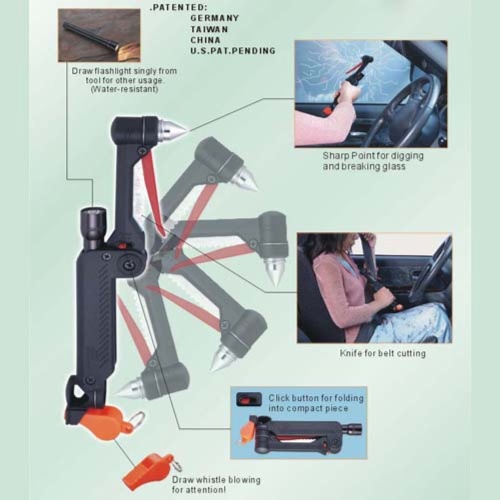 .PATENTED:
GERMANY
TAIWAN
CHINA
U.S.PAT.PENDING

Draw flashlight singly from tool for other usage. (Water-resistant)

Sharp Point for digging and breaking glass

Knife for belt cutting

Click button for folding into compact piece

Draw whistle blowing for attention!