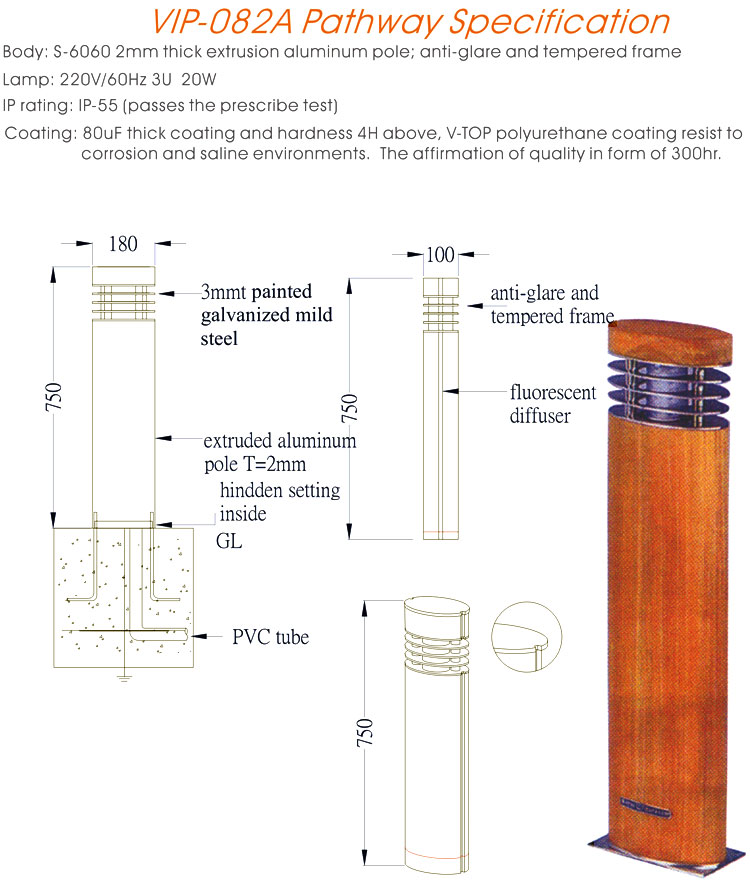 VIP-082A Pathway Specification

Body: S-6060 2mm thick extrusion aluminum pole; anti-glare and tempered frame

Lamp: 220V/60Hz 3U 20W

IP rating: IP-55 (passes the prescribe test)

Coating: 80uF thick coating and hardness 4H above, V-TOP polyurethane coating resist to corrosion and saline environments. The affirmation of quality in form of 300hr.

180

3mmt painted galvanized mild steel

750

extruded aluminum pole T=2mm

hindden setting inside

GL

PVC tube

100

anti-glare and tempered frame

750

fluorescent diffuser

750