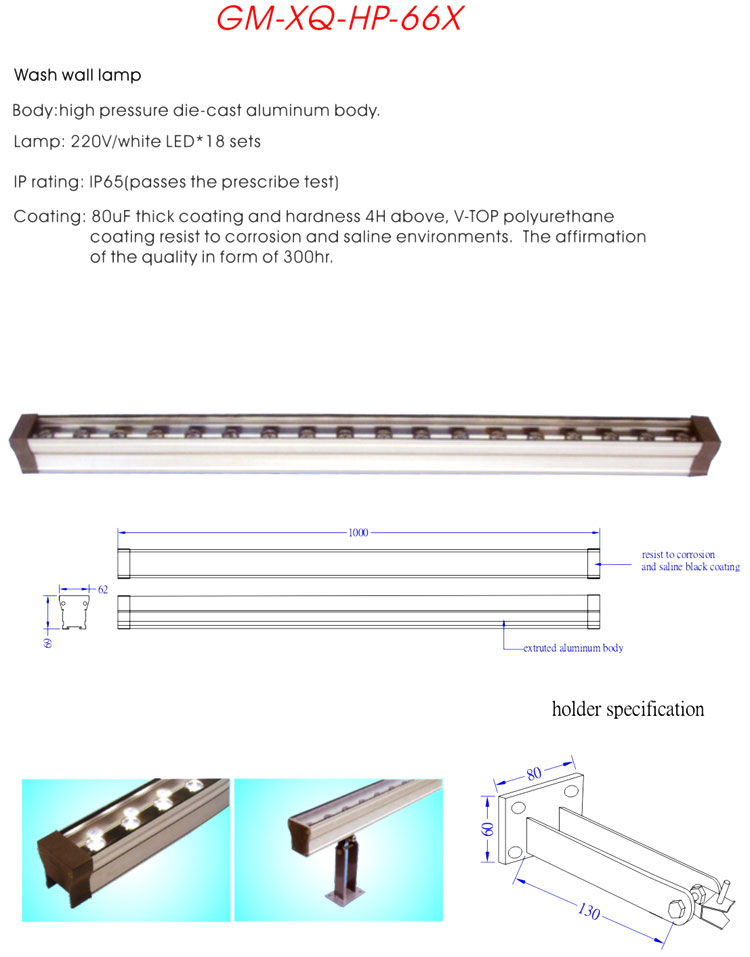 GM-XQ-HP-66X

Wash wall lamp

Body:high pressure die-cast aluminum body.

Lamp: 220V/white LED*18 sets

IP rating: IP65(passes the prescribe test)

Coating: 80uF thick coating and hardness 4H above, V-TOP polyurethane coating resist to corrosion and saline environments. The affirmation of the quality in form of 300hr.

1000

resist to corrosion and saline black coating

62

60

extruted aluminum body

holder specification

80

60

130