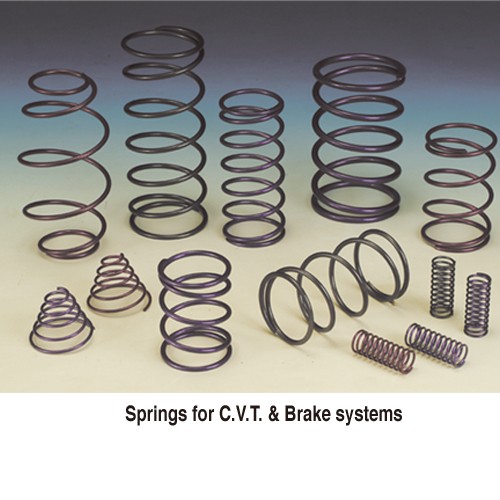 Springs for C.V.T. & Brake systems